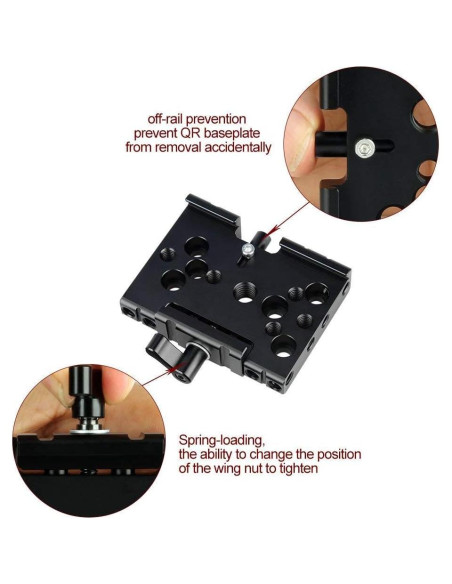 off-rail prevention
prevent QR baseplate
from removal accidentally

Spring-loading,
the ability to change the position
of the wing nut to tighten