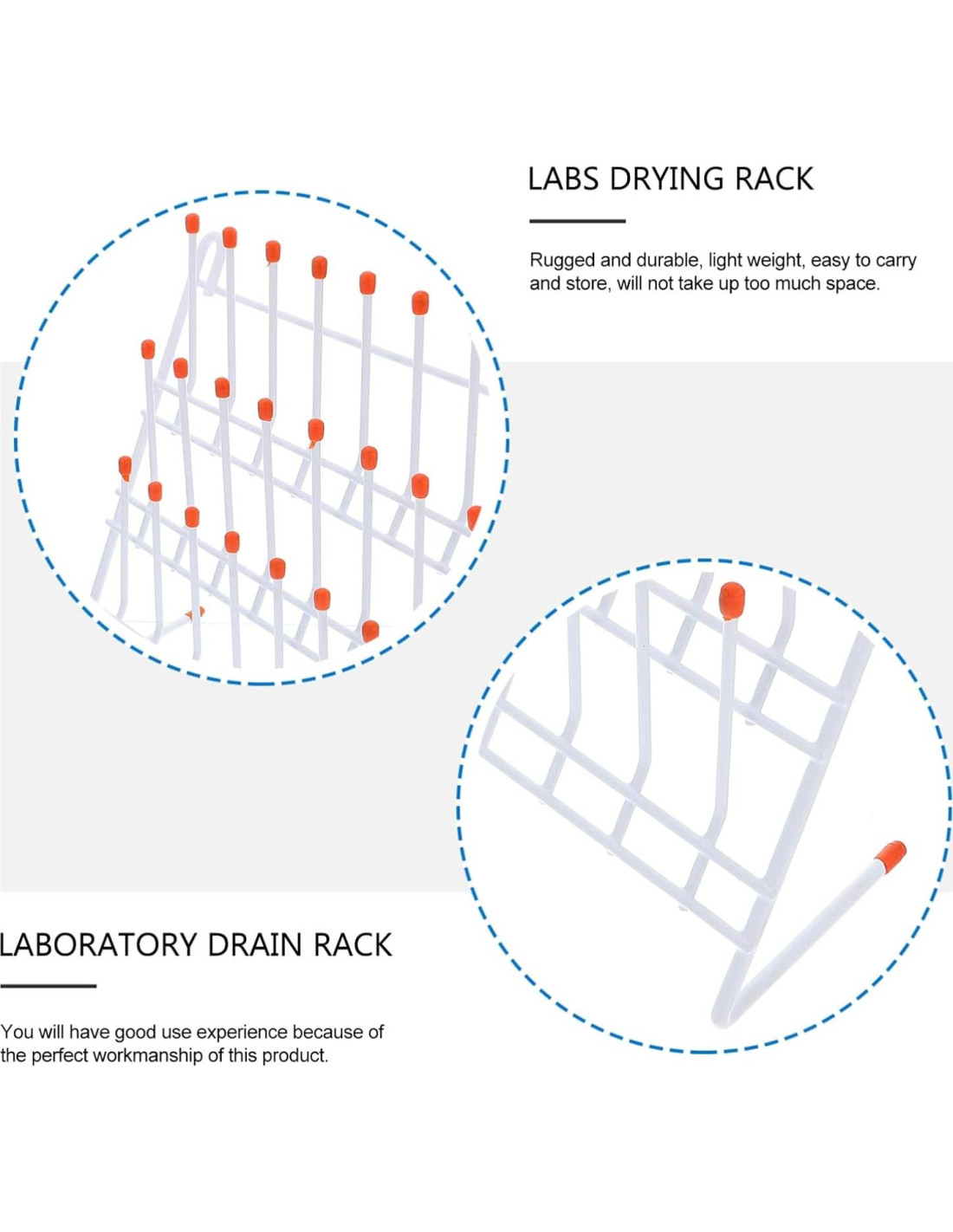 LABS DRYING RACK

Rugged and durable, light weight, easy to carry and store, will not take up too much space.

LABORATORY DRAIN RACK

You will have good use experience because of the perfect workmanship of this product.