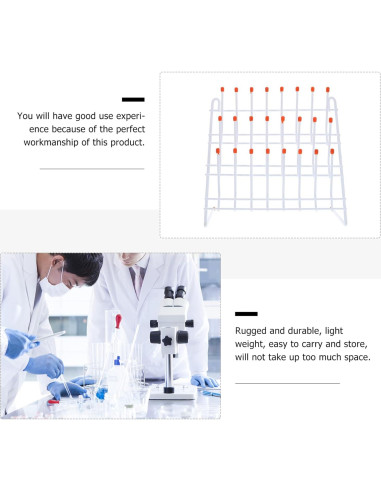 You will have good use experience because of the perfect workmanship of this product.

Rugged and durable, light weight, easy to carry and store, will not take up too much space.