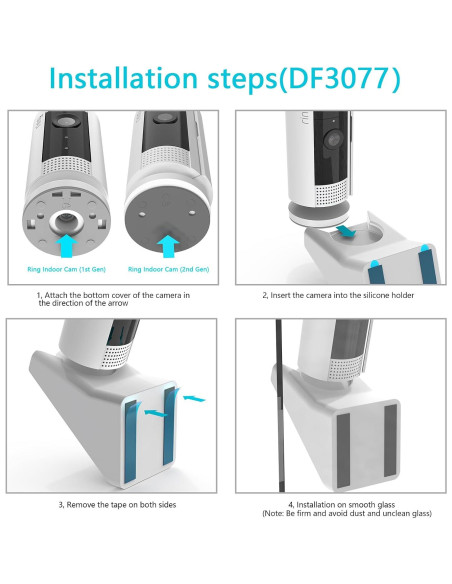 Installation steps(DF3077)

Ring Indoor Cam (1st Gen)

Ring Indoor Cam (2nd Gen)

1, Attach the bottom cover of the camera in the direction of the arrow

2, Insert the camera into the silicone holder

3, Remove the tape on both sides

4, Installation on smooth glass
(Note: Be firm and avoid dust and unclean glass)