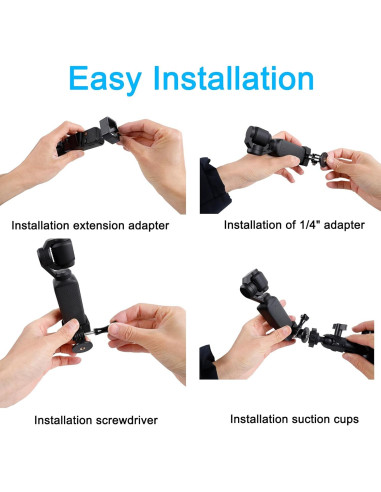 Easy Installation

Installation extension adapter

Installation of 1/4" adapter

Installation screwdriver

Installation suction cups