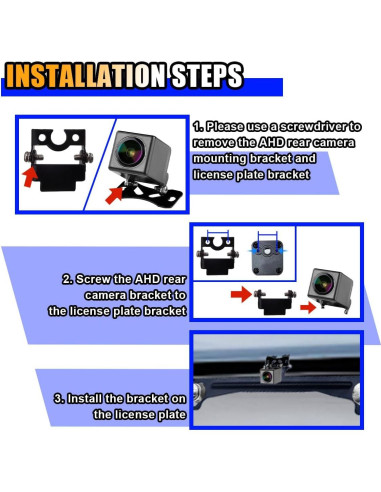 INSTALLATION STEPS

1. Please use a screwdriver to remove the AHD rear camera mounting bracket and license plate bracket

2. Screw the AHD rear camera bracket to the license plate bracket

3. Install the bracket on the license plate