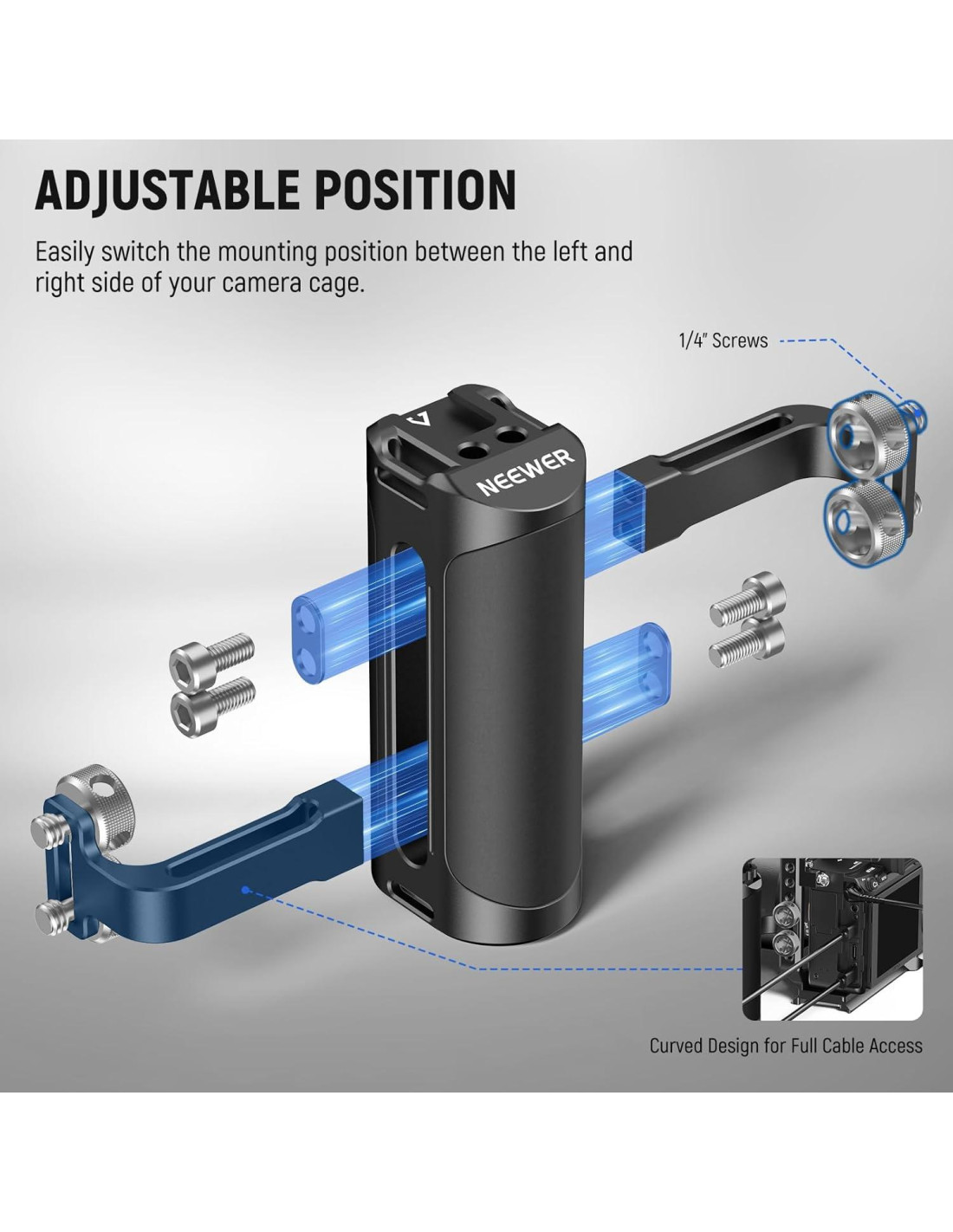 ADJUSTABLE POSITION

Easily switch the mounting position between the left and right side of your camera cage.

1/4" Screws

NEEWER

Curved Design for Full Cable Access