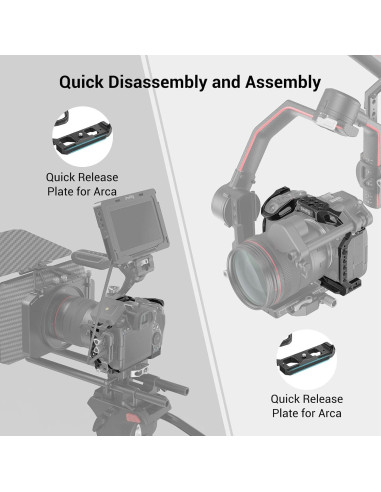 Quick Disassembly and Assembly

Quick Release Plate for Arca

Quick Release Plate for Arca