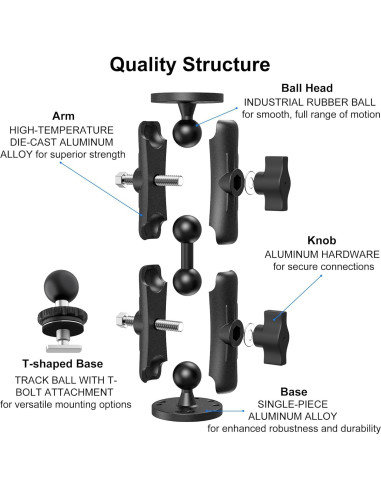 Quality Structure

Ball Head
INDUSTRIAL RUBBER BALL for smooth, full range of motion

Arm
HIGH-TEMPERATURE DIE-CAST ALUMINUM ALLOY for superior strength

Knob
ALUMINUM HARDWARE for secure connections

T-shaped Base
TRACK BALL WITH T-BOLT ATTACHMENT for versatile mounting options

Base
SINGLE-PIECE ALUMINUM ALLOY for enhanced robustness and durability