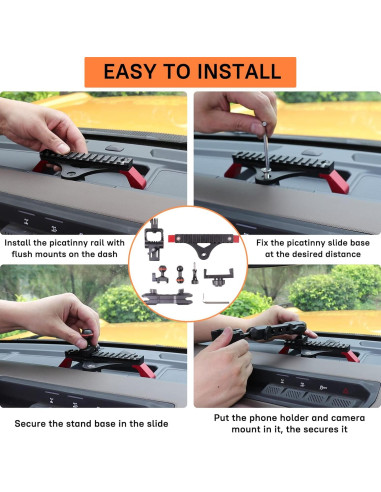 EASY TO INSTALL

Install the picatinny rail with flush mounts on the dash

Fix the picatinny slide base at the desired distance

Secure the stand base in the slide

Put the phone holder and camera mount in it, the secures it