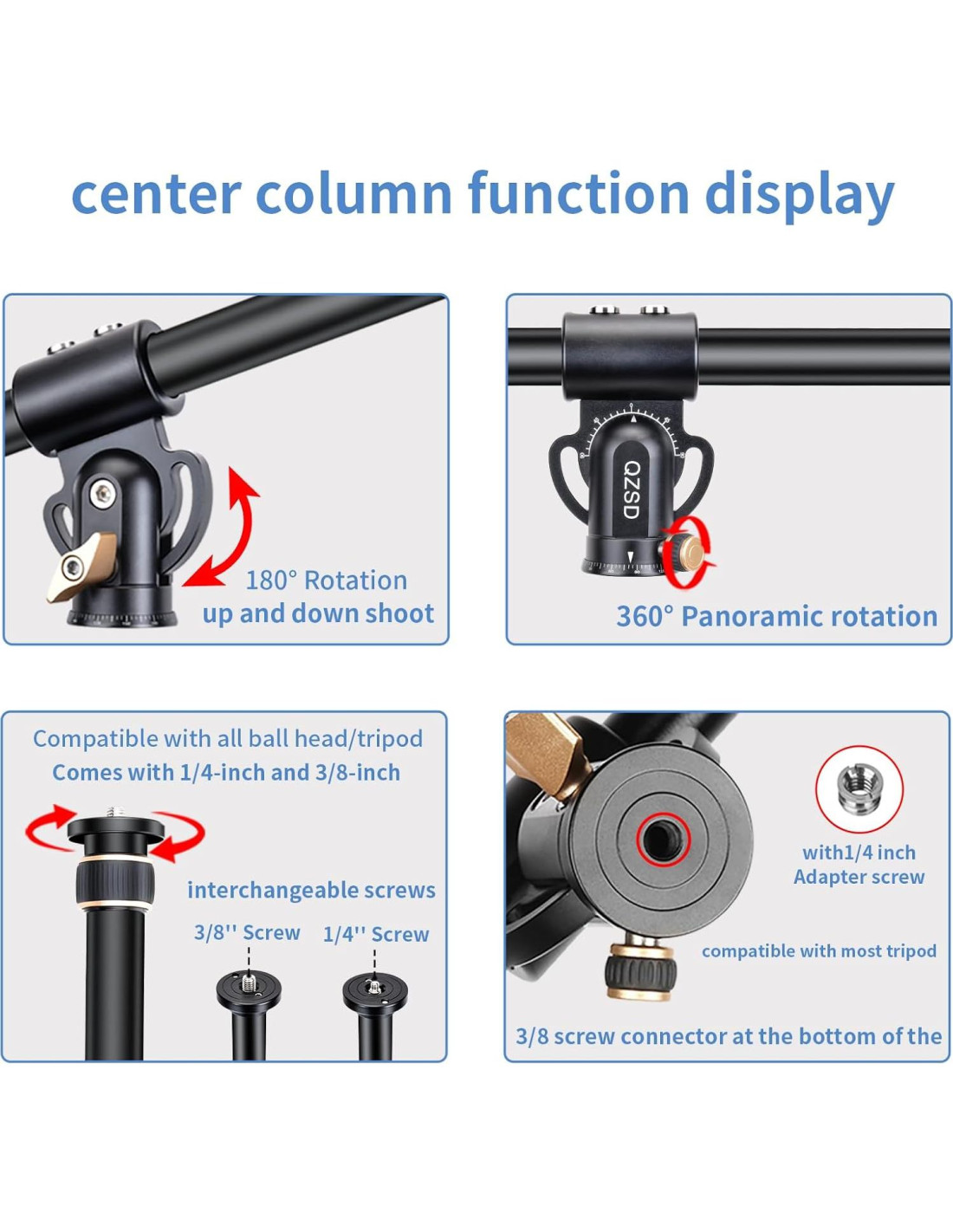 center column function display

180° Rotation
up and down shoot

QZSD

360° Panoramic rotation

Compatible with all ball head/tripod
Comes with 1/4-inch and 3/8-inch

interchangeable screws

3/8'' Screw

1/4'' Screw

with1/4 inch
Adapter screw

compatible with most tripod

3/8 screw connector at the bottom of the