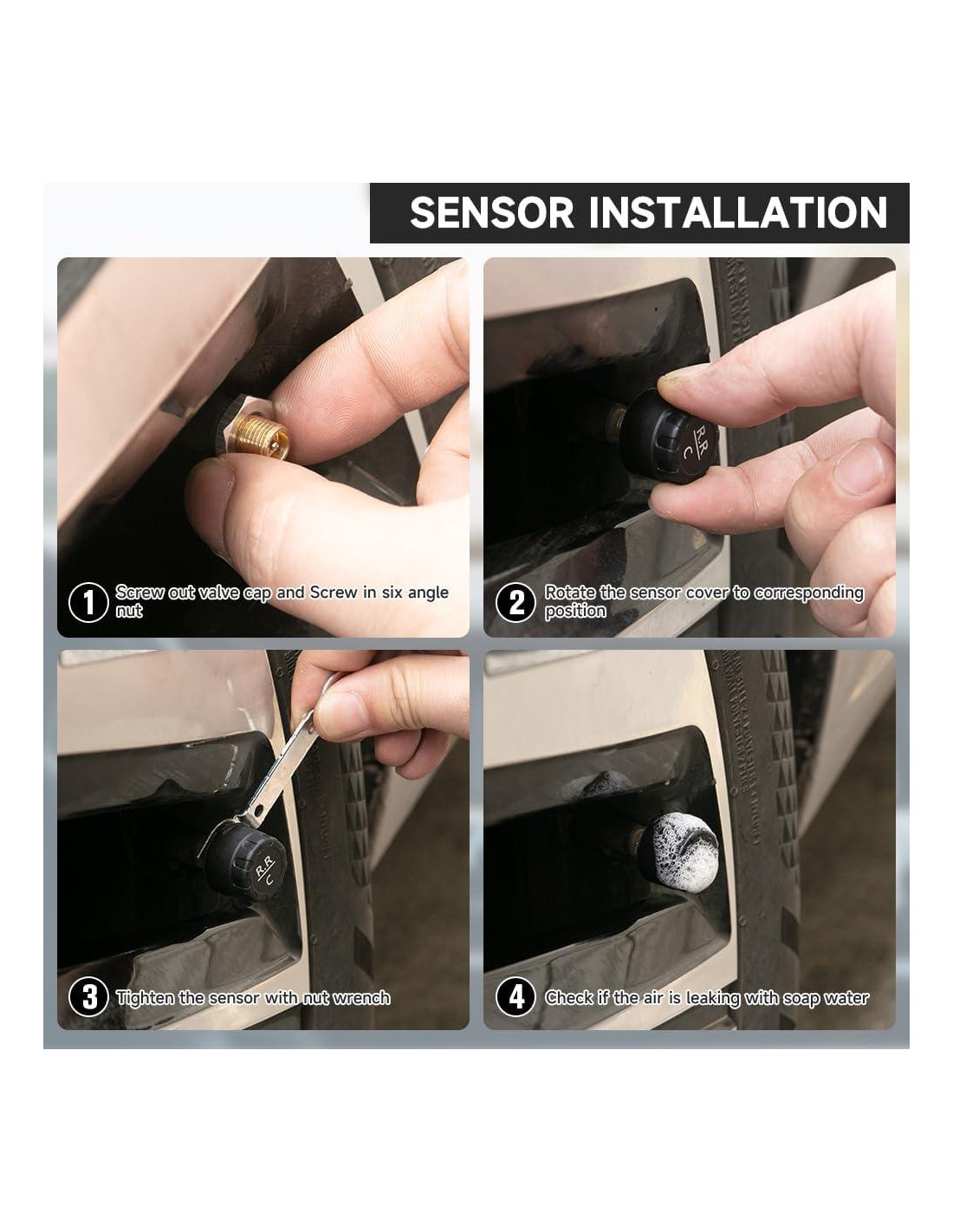 SENSOR INSTALLATION

R.R
C

1 Screw out valve cap and Screw in six angle nut

2 Rotate the sensor cover to corresponding position

R.R
C

3 Tighten the sensor with nut wrench

4 Check if the air is leaking with soap water