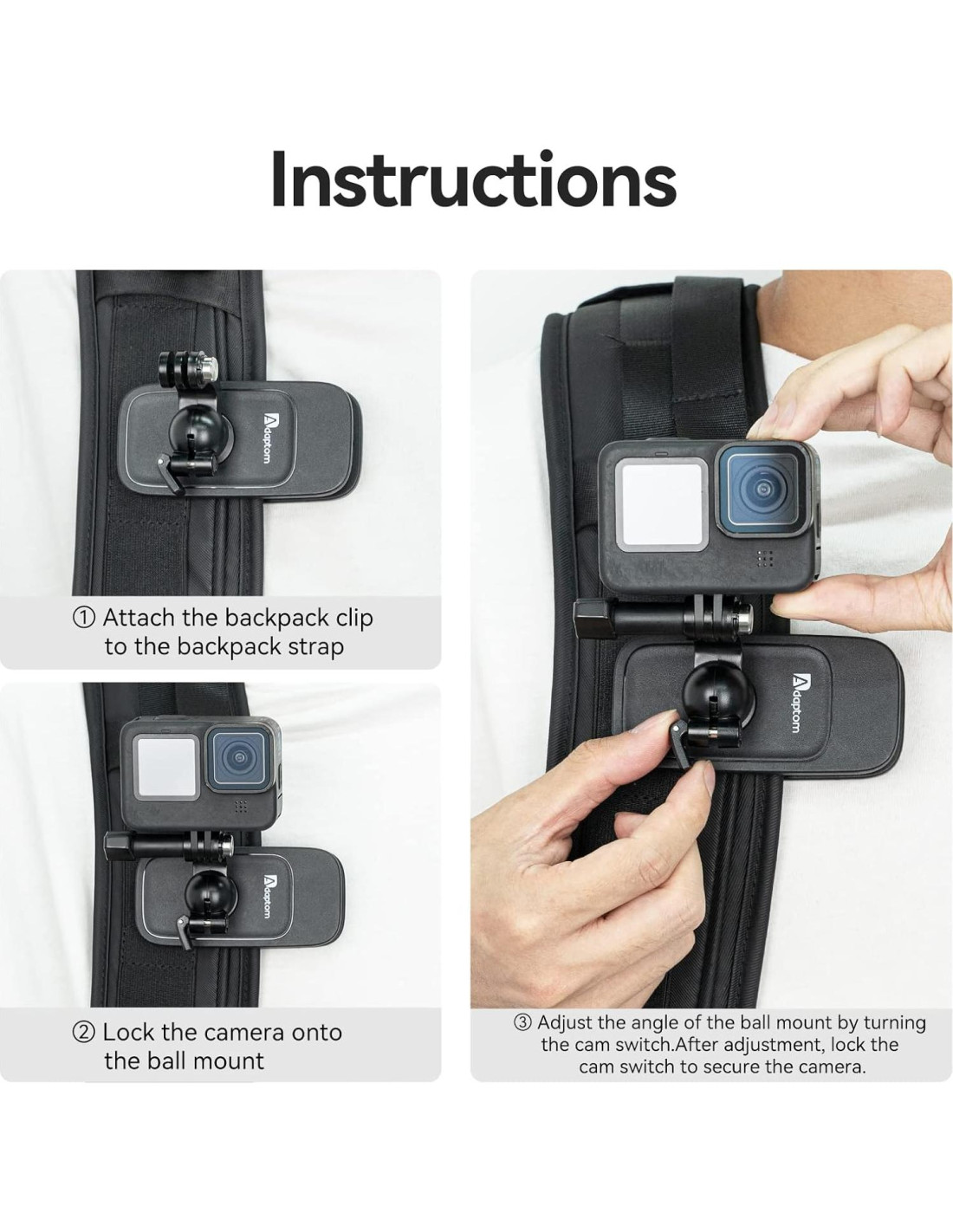 Instructions

Adaptom

① Attach the backpack clip to the backpack strap

Adaptom

② Lock the camera onto the ball mount

Adaptom

③ Adjust the angle of the ball mount by turning the cam switch.After adjustment, lock the cam switch to secure the camera.