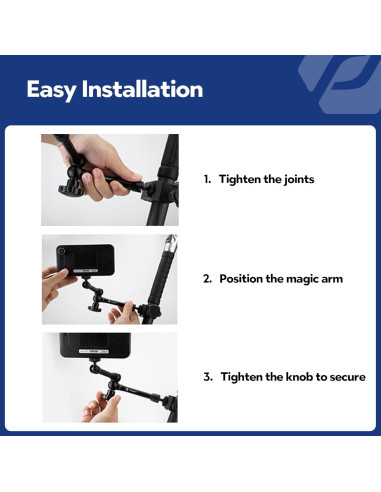 Easy Installation

1. Tighten the joints

2. Position the magic arm

3. Tighten the knob to secure