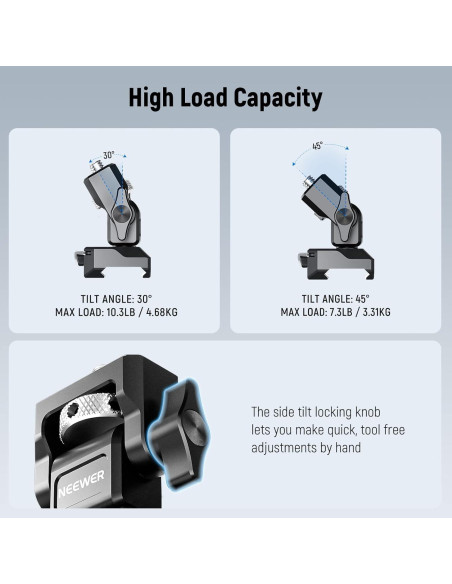 High Load Capacity

30°

TILT ANGLE: 30°
MAX LOAD: 10.3LB / 4.68KG

45°

TILT ANGLE: 45°
MAX LOAD: 7.3LB / 3.31KG

NEEWER

The side tilt locking knob lets you make quick, tool free adjustments by hand