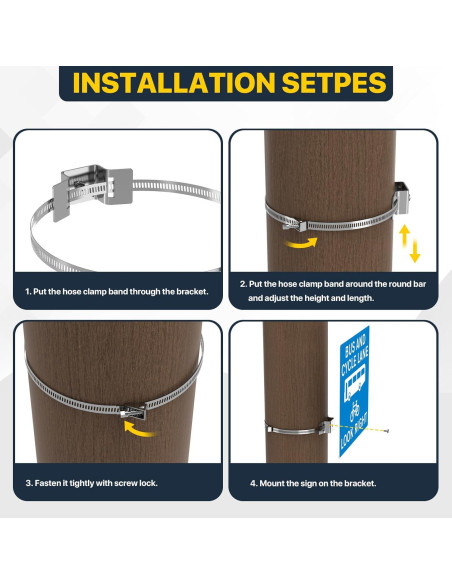 INSTALLATION SETPES

1. Put the hose clamp band through the bracket.

2. Put the hose clamp band around the round bar and adjust the height and length.

3. Fasten it tightly with screw lock.

BUS AND CYCLE LANE LOOK RIGHT

4. Mount the sign on the bracket.