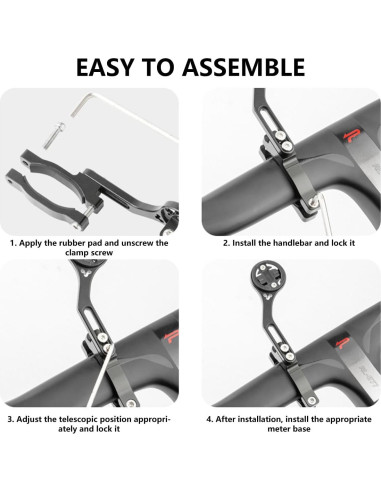 EASY TO ASSEMBLE

1. Apply the rubber pad and unscrew the clamp screw

2. Install the handlebar and lock it

3. Adjust the telescopic position appropriately and lock it

4. After installation, install the appropriate meter base