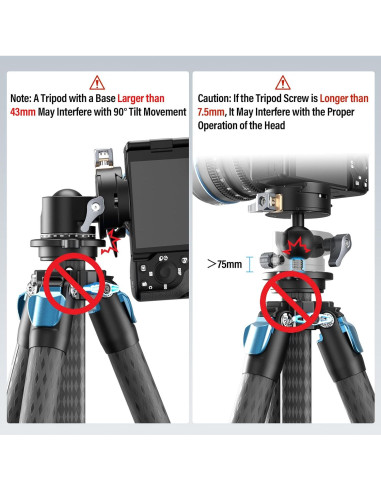 Note: A Tripod with a Base Larger than 43mm May Interfere with 90° Tilt Movement

Caution: If the Tripod Screw is Longer than 7.5mm, It May Interfere with the Proper Operation of the Head

>75mm