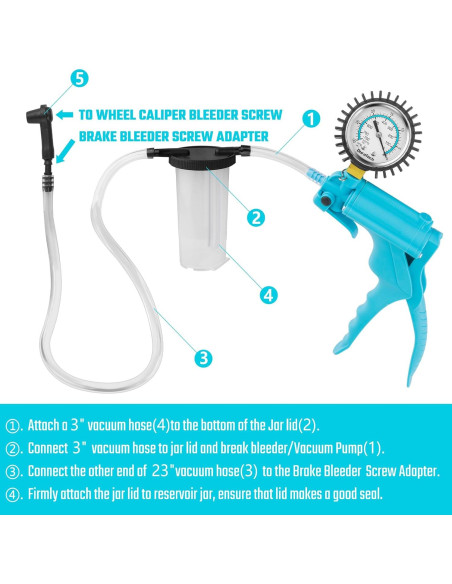 5

TO WHEEL CALIPER BLEEDER SCREW

BRAKE BLEEDER SCREW ADAPTER

1

2

4

3

①. Attach a 3" vacuum hose(4)to the bottom of the Jar lid(2).

②. Connect 3" vacuum hose to jar lid and break bleeder/Vacuum Pump(1).

③. Connect the other end of 23"vacuum hose(3) to the Brake Bleeder Screw Adapter.

④. Firmly attach the jar lid to reservoir jar, ensure that lid makes a good seal.