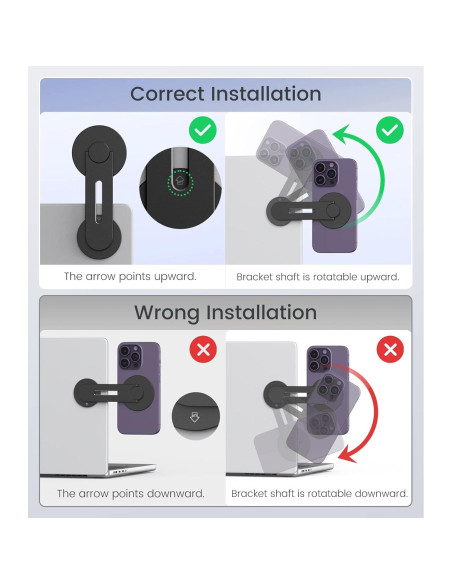 Correct Installation

The arrow points upward.

Bracket shaft is rotatable upward.

Wrong Installation

The arrow points downward.

Bracket shaft is rotatable downward.