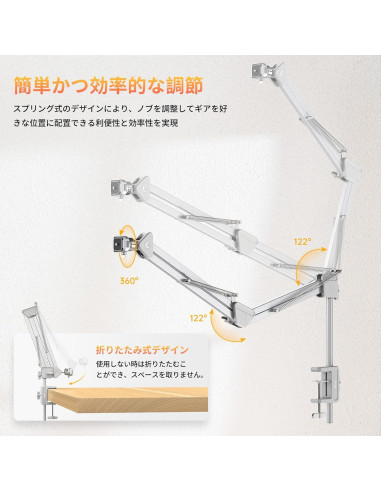 簡単かつ効率的な調節

スプリング式のデザインにより、ノブを調整してギアを好きな位置に配置できる利便性と効率性を実現

122°

360°

122°

折りたたみ式デザイン

使用しない時は折りたたむことができ、スペースを取りません。