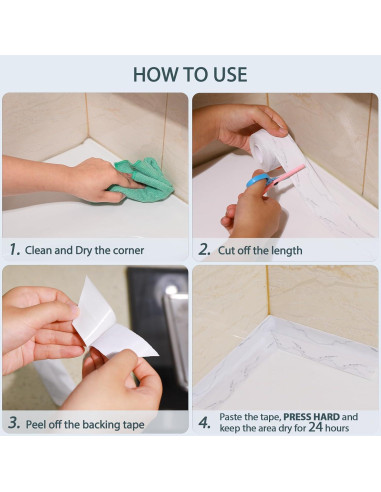 HOW TO USE

1. Clean and Dry the corner

2. Cut off the length

3. Peel off the backing tape

4. Paste the tape, PRESS HARD and keep the area dry for 24 hours