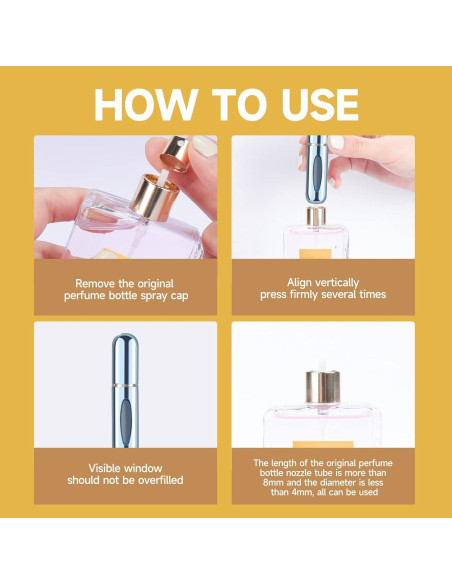 HOW TO USE

Remove the original perfume bottle spray cap

Align vertically press firmly several times

Visible window should not be overfilled

The length of the original perfume bottle nozzle tube is more than 8mm and the diameter is less than 4mm, all can be used