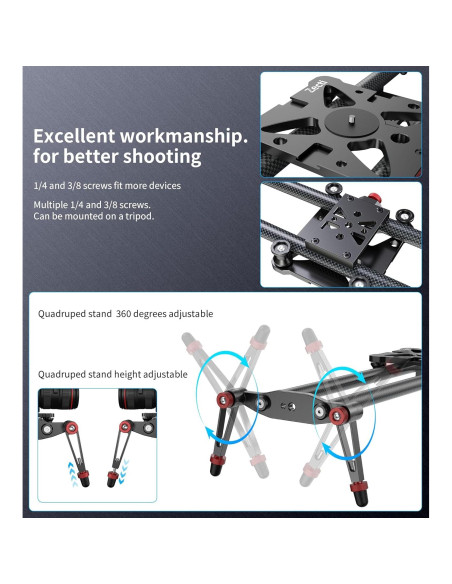 Excellent workmanship. for better shooting

1/4 and 3/8 screws fit more devices

Multiple 1/4 and 3/8 screws.
Can be mounted on a tripod.

Zecti

Quadruped stand 360 degrees adjustable

Quadruped stand height adjustable