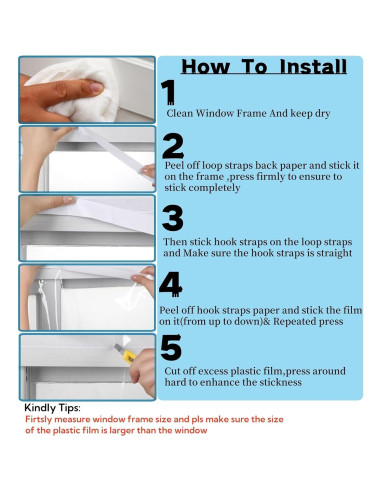 How To Install

1
Clean Window Frame And keep dry

2
Peel off loop straps back paper and stick it on the frame ,press firmly to ensure to stick completely

3
Then stick hook straps on the loop straps and Make sure the hook straps is straight

4
Peel off hook straps paper and stick the film on it(from up to down)& Repeated press

5
Cut off excess plastic film,press around hard to enhance the stickness

Kindly Tips:
Firtsly measure window frame size and pls make sure the size of the plastic film is larger than the window