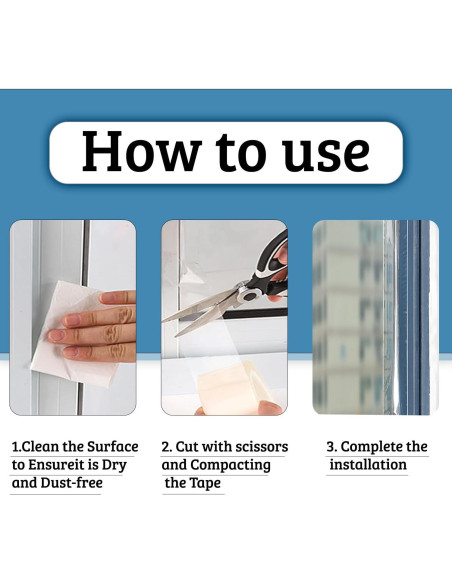 How to use

1.Clean the Surface to Ensureit is Dry and Dust-free

2. Cut with scissors and Compacting the Tape

3. Complete the installation