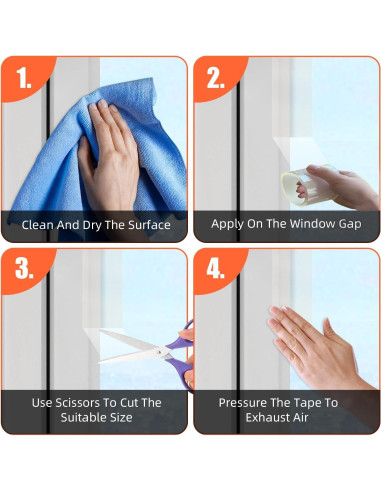 1.

Clean And Dry The Surface

2.

Apply On The Window Gap

3.

Use Scissors To Cut The Suitable Size

4.

Pressure The Tape To Exhaust Air