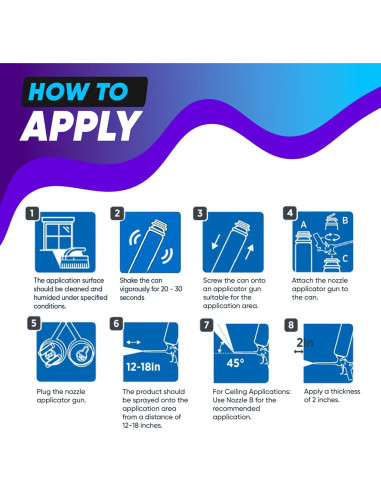 HOW TO
APPLY

1

The application surface should be cleaned and humided under specified conditions.

2

Shake the can vigorously for 20 - 30 seconds

3

Screw the can onto an applicator gun suitable for the application area.

4

A B C

Attach the nozzle applicator gun to the can.

5

Plug the nozzle applicator gun.

6

12-18in

The product should be sprayed onto the application area from a distance of 12-18 inches.

7

45°

For Ceiling Applications: Use Nozzle B for the recommended application.

8

2in

Apply a thickness of 2 inches.