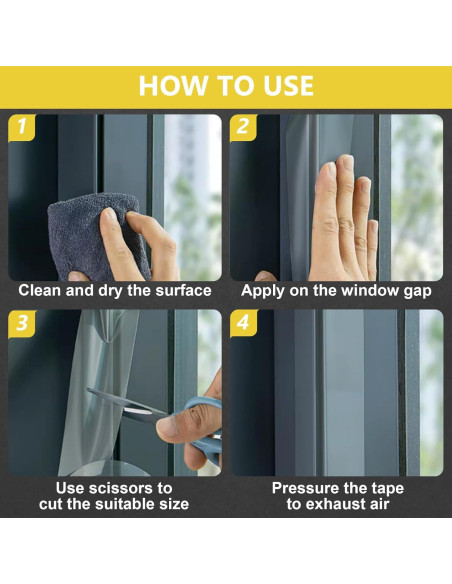 HOW TO USE

1

Clean and dry the surface

2

Apply on the window gap

3

Use scissors to cut the suitable size

4

Pressure the tape to exhaust air