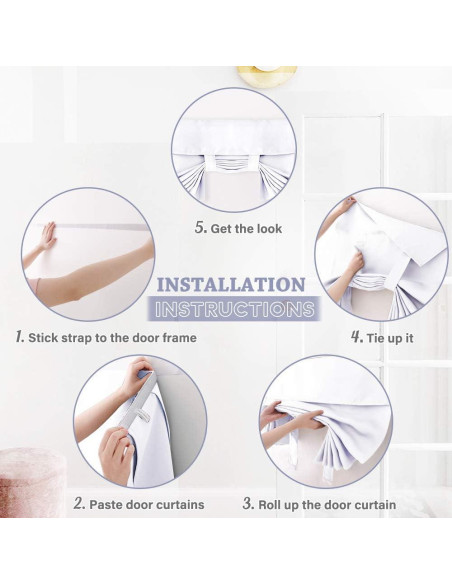 5. Get the look

INSTALLATION
INSTRUCTIONS

1. Stick strap to the door frame

4. Tie up it

2. Paste door curtains

3. Roll up the door curtain