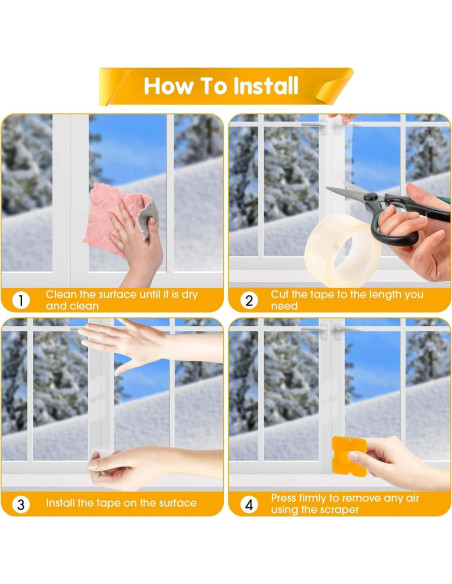 How To Install

1 Clean the surface until it is dry and clean

2 Cut the tape to the length you need

3 Install the tape on the surface

4 Press firmly to remove any air using the scraper