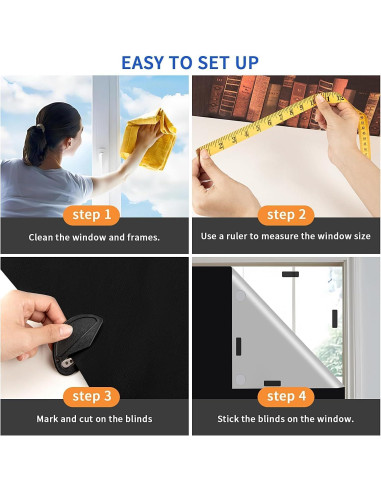 EASY TO SET UP

step 1

Clean the window and frames.

step 2

Use a ruler to measure the window size

step 3

Mark and cut on the blinds

step 4

Stick the blinds on the window.