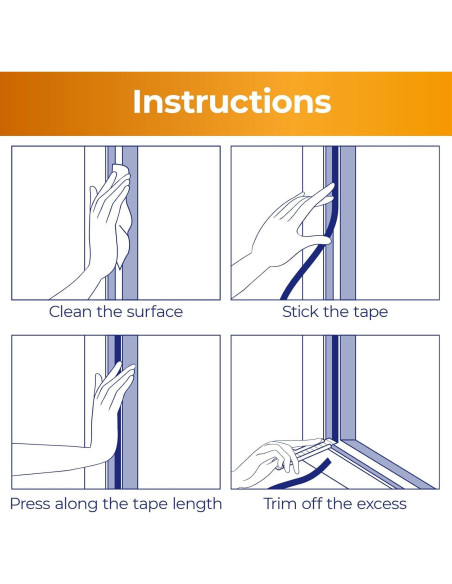 Instructions

Clean the surface

Stick the tape

Press along the tape length

Trim off the excess