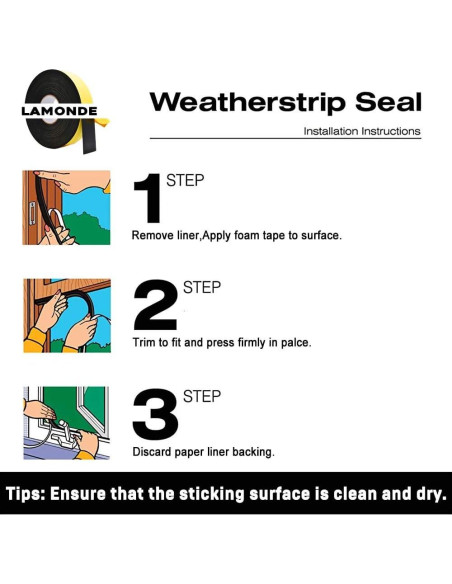 LAMONDE

Weatherstrip Seal

Installation Instructions

1 STEP

Remove liner,Apply foam tape to surface.

2 STEP

Trim to fit and press firmly in palce.

3 STEP

Discard paper liner backing.

Tips: Ensure that the sticking surface is clean and dry.