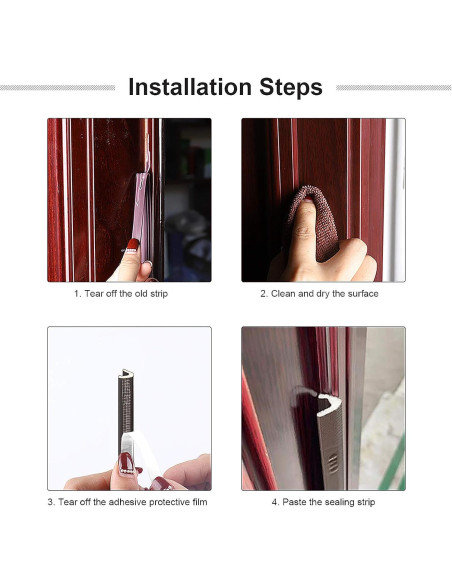 Installation Steps

1. Tear off the old strip

2. Clean and dry the surface

3. Tear off the adhesive protective film

4. Paste the sealing strip