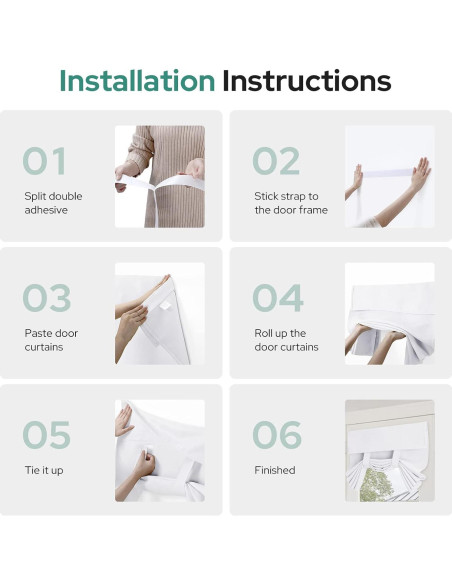 Installation Instructions

01

Split double adhesive

02

Stick strap to the door frame

03

Paste door curtains

04

Roll up the door curtains

05

Tie it up

06

Finished