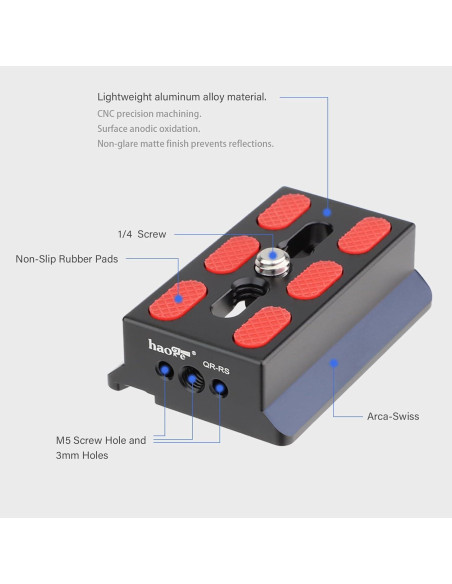 Lightweight aluminum alloy material.
CNC precision machining.
Surface anodic oxidation.
Non-glare matte finish prevents reflections.

1/4 Screw

Non-Slip Rubber Pads

haoge®

QR-RS

Arca-Swiss

M5 Screw Hole and 3mm Holes