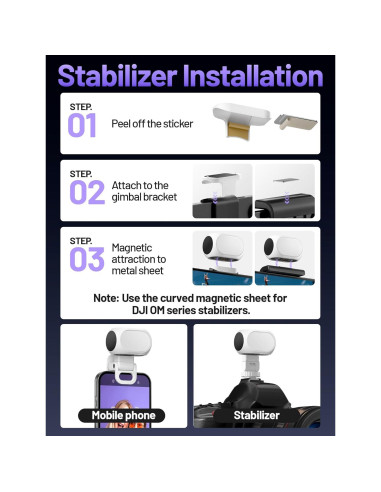 Stabilizer Installation

STEP.
01
Peel off the sticker

STEP.
02
Attach to the gimbal bracket

STEP.
03
Magnetic attraction to metal sheet

Note: Use the curved magnetic sheet for DJI OM series stabilizers.

Mobile phone

Stabilizer