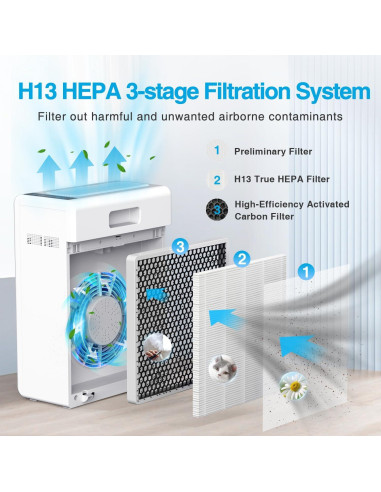 H13 HEPA 3-stage Filtration System

Filter out harmful and unwanted airborne contaminants

1 Preliminary Filter

2 H13 True HEPA Filter

3 High-Efficiency Activated Carbon Filter

3

2

1