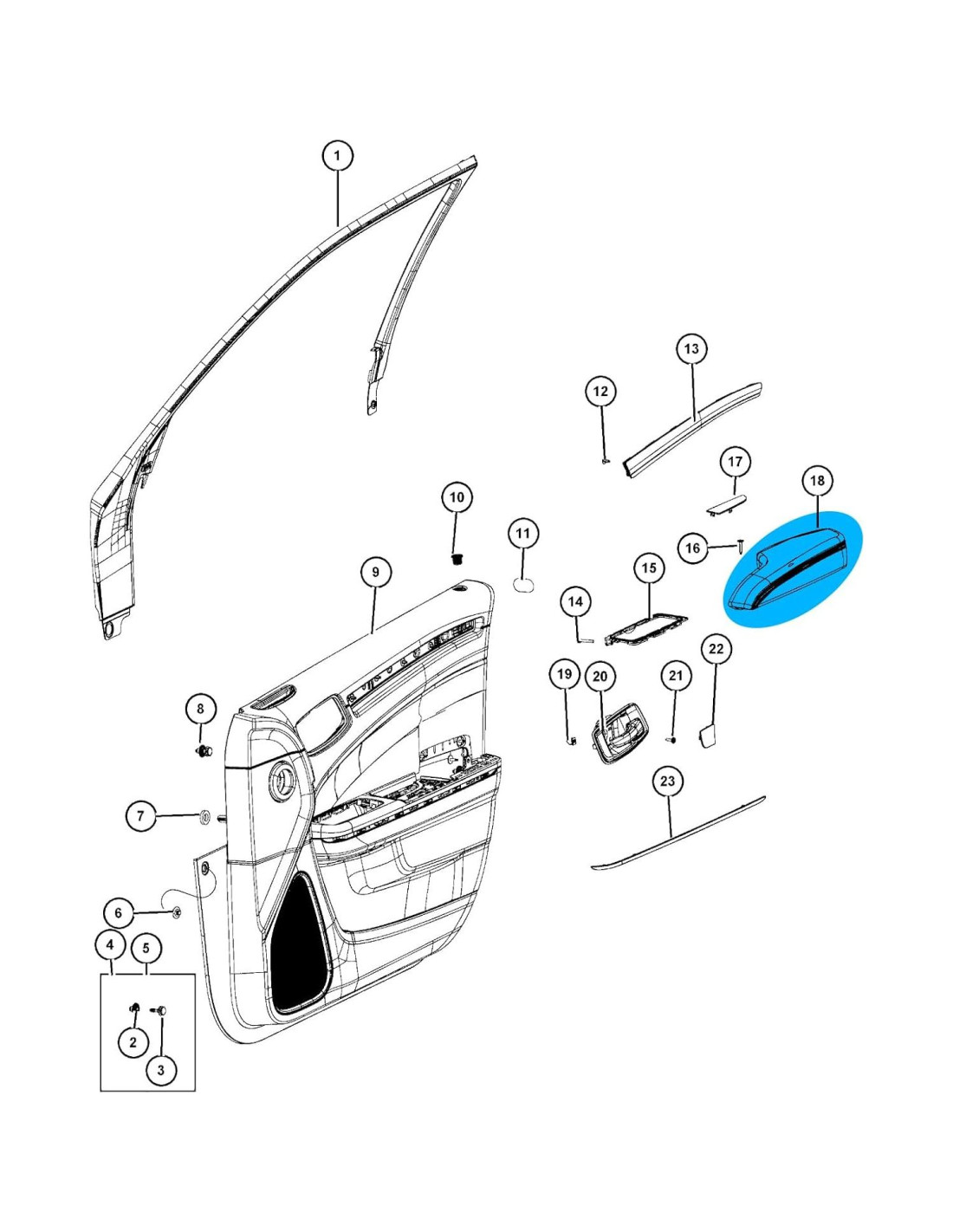 1
13
12
17
18
10
11
16
9
15
14
22
19
20
21
8
23
7
6
4
5
2
3