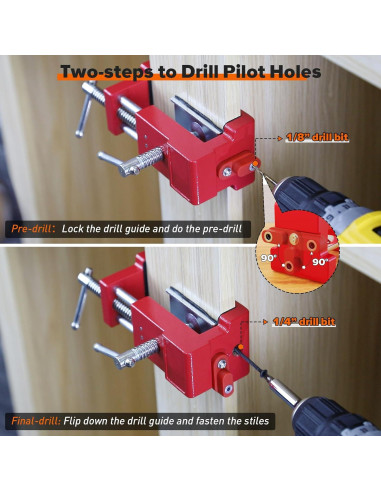 Two-steps to Drill Pilot Holes

1/8" drill bit

Pre-drill: Lock the drill guide and do the pre-drill

90° 90°

1/4" drill bit

Final-drill: Flip down the drill guide and fasten the stiles