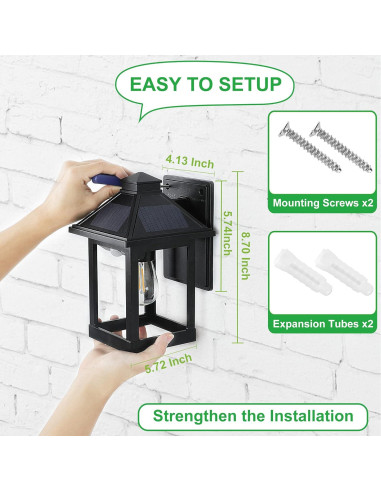 EASY TO SETUP

4.13 Inch

5.74Inch

8.70 Inch

5.72 Inch

Mounting Screws x2

Expansion Tubes x2

Strengthen the Installation