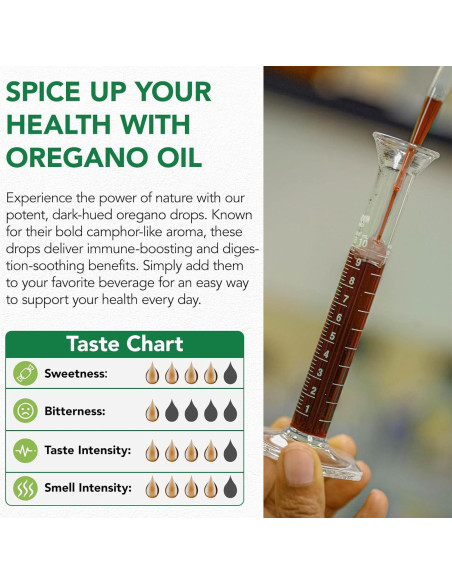 SPICE UP YOUR HEALTH WITH OREGANO OIL

Experience the power of nature with our potent, dark-hued oregano drops. Known for their bold camphor-like aroma, these drops deliver immune-boosting and digestion-soothing benefits. Simply add them to your favorite beverage for an easy way to support your health every day.

Taste Chart

Sweetness:

Bitterness:

Taste Intensity:

Smell Intensity:

10
9
8
7
6
5
4
3
2
1