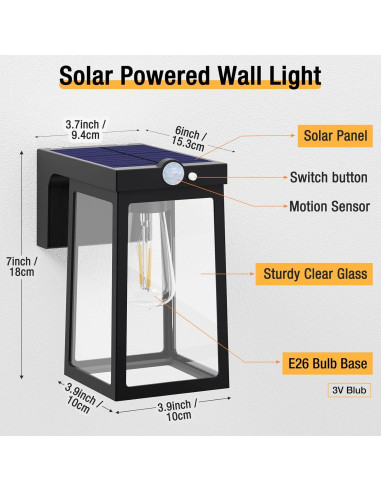 Solar Powered Wall Light

3.7inch / 9.4cm

6inch / 15.3cm

Solar Panel

Switch button

Motion Sensor

7inch / 18cm

Sturdy Clear Glass

E26 Bulb Base

3V Blub

3.9inch / 10cm

3.9inch / 10cm