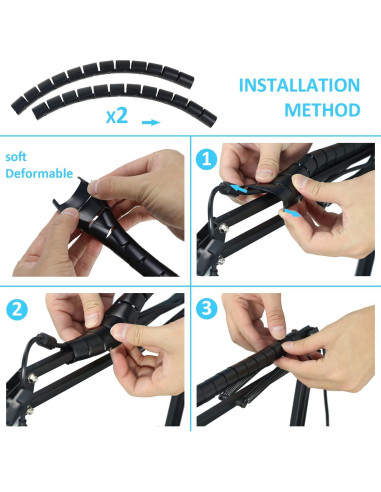 x2

INSTALLATION METHOD

soft Deformable

1

2

3