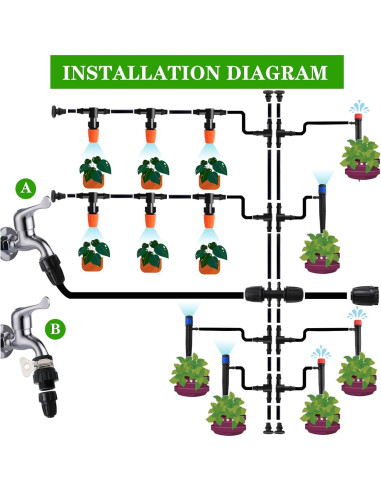 INSTALLATION DIAGRAM

A

B