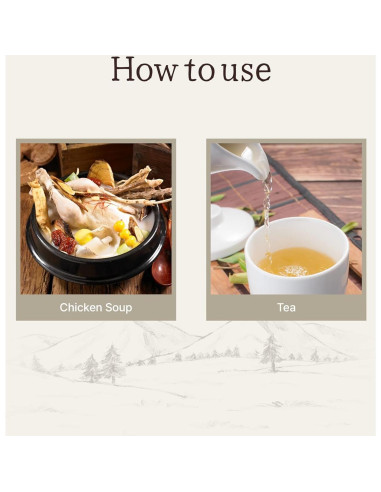 How to use

Chicken Soup

Tea