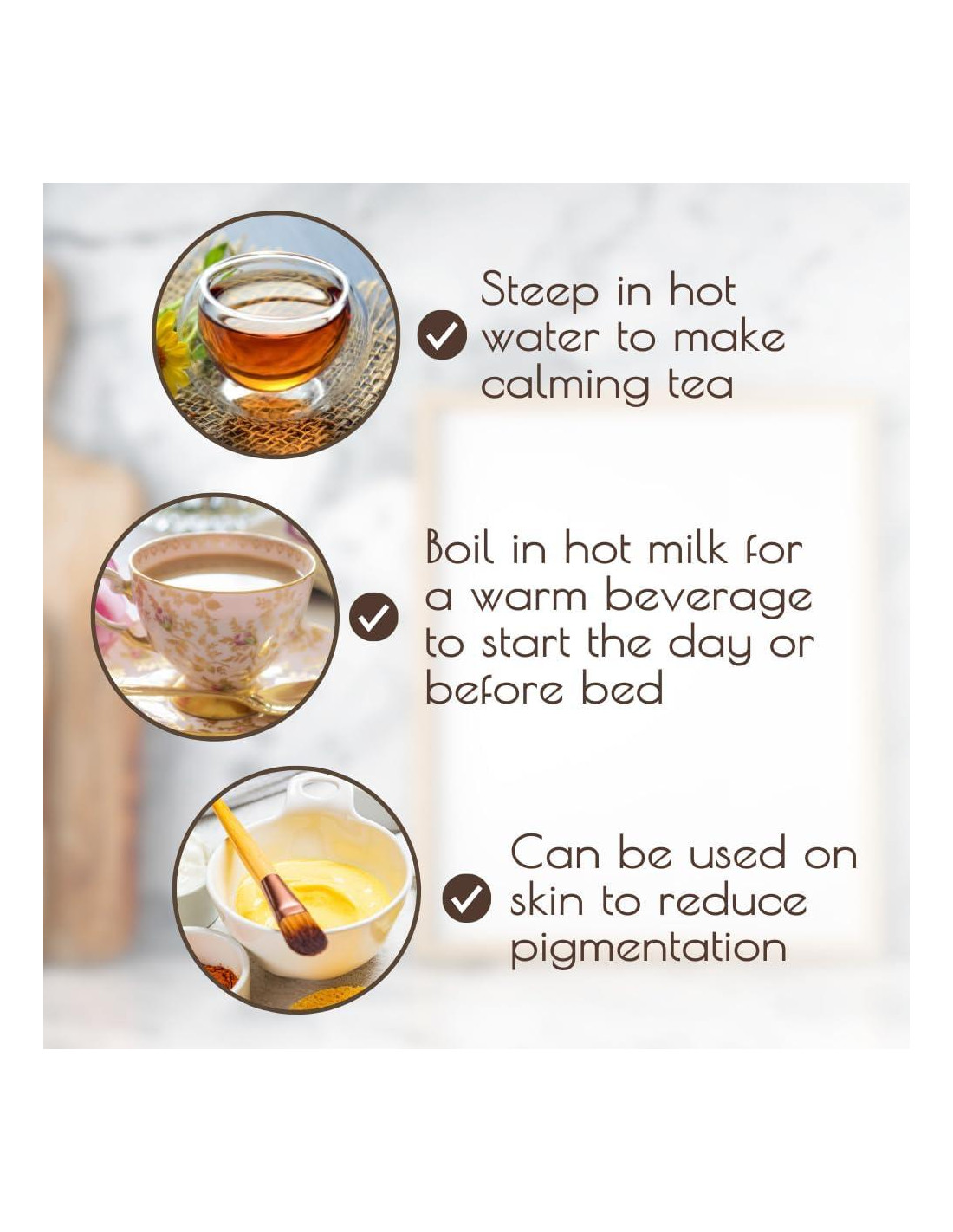 Steep in hot water to make calming tea

Boil in hot milk for a warm beverage to start the day or before bed

Can be used on skin to reduce pigmentation