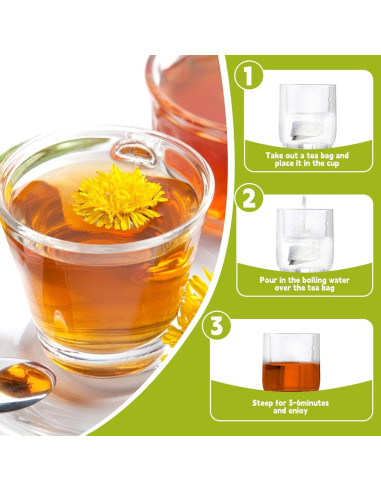 1

Take out a tea bag and place it in the cup

2

Pour in the boiling water over the tea bag

3

Steep for 3-6minutes and enjoy