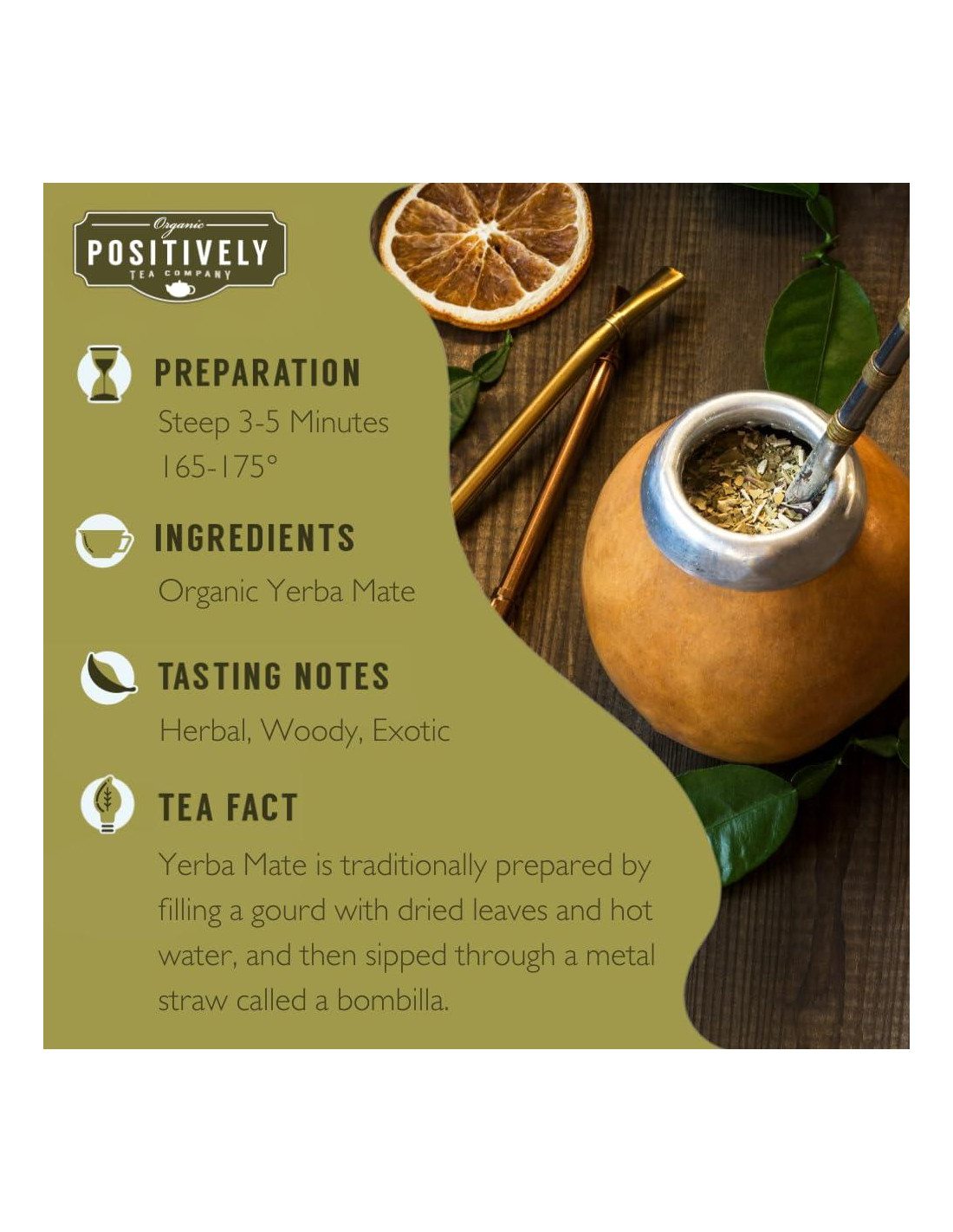 Organic
POSITIVELY
TEA COMPANY

PREPARATION
Steep 3-5 Minutes
165-175°

INGREDIENTS
Organic Yerba Mate

TASTING NOTES
Herbal, Woody, Exotic

TEA FACT
Yerba Mate is traditionally prepared by filling a gourd with dried leaves and hot water, and then sipped through a metal straw called a bombilla.